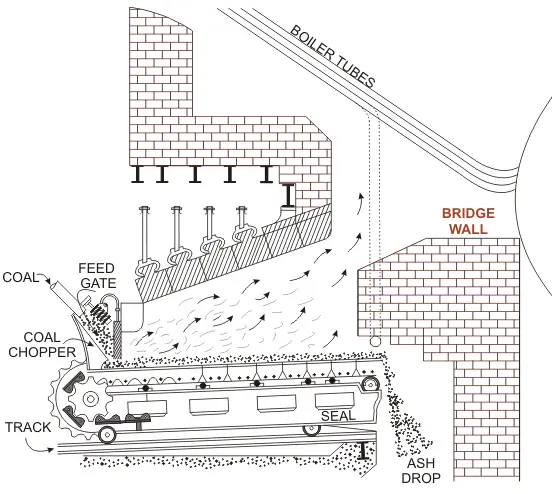 BOILER TUBES

BRIDGE WALL

COAL

FEED GATE

COAL CHOPPER

TRACK

SEAL

ASH DROP